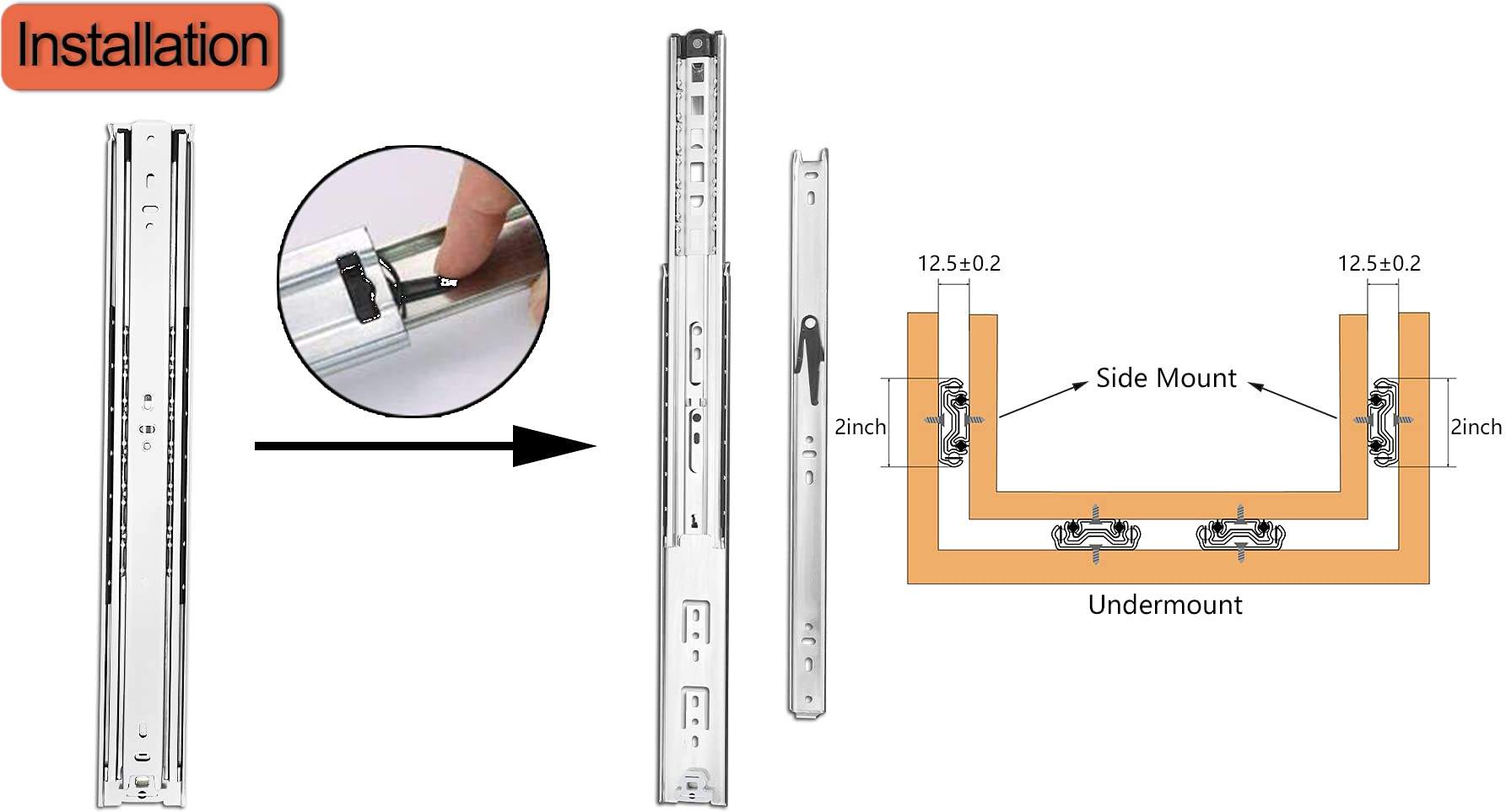 Installation

12.5±0.2

12.5±0.2

Side Mount

2inch

2inch

Undermount