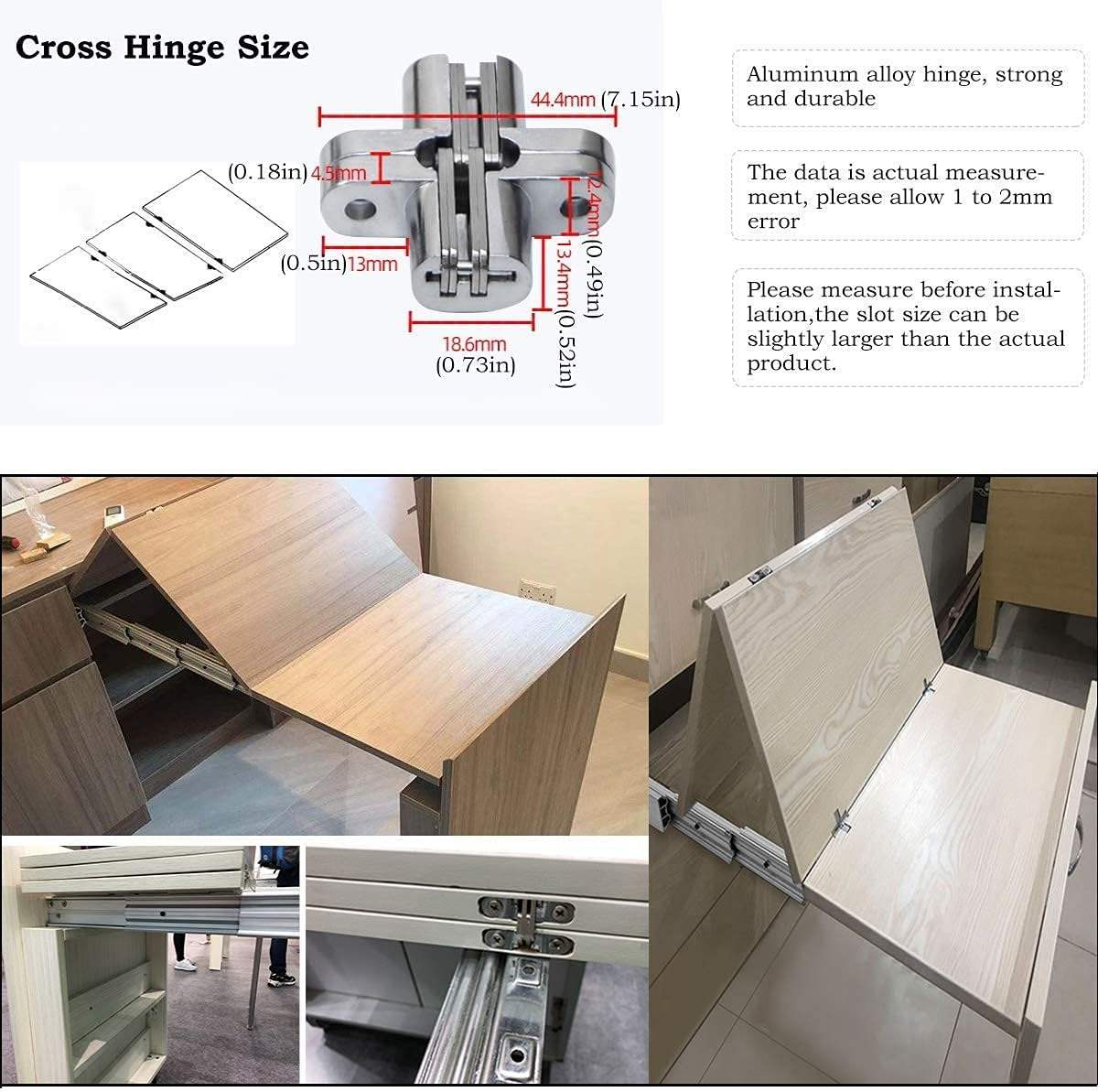 Cross Hinge Size

44.4mm (7.15in)

(0.18in) 4.5mm

12.4mm (0.49in)

(0.5in) 13mm

13.4mm (0.52in)

18.6mm (0.73in)

Aluminum alloy hinge, strong and durable

The data is actual measurement, please allow 1 to 2mm error

Please measure before installation,the slot size can be slightly larger than the actual product.