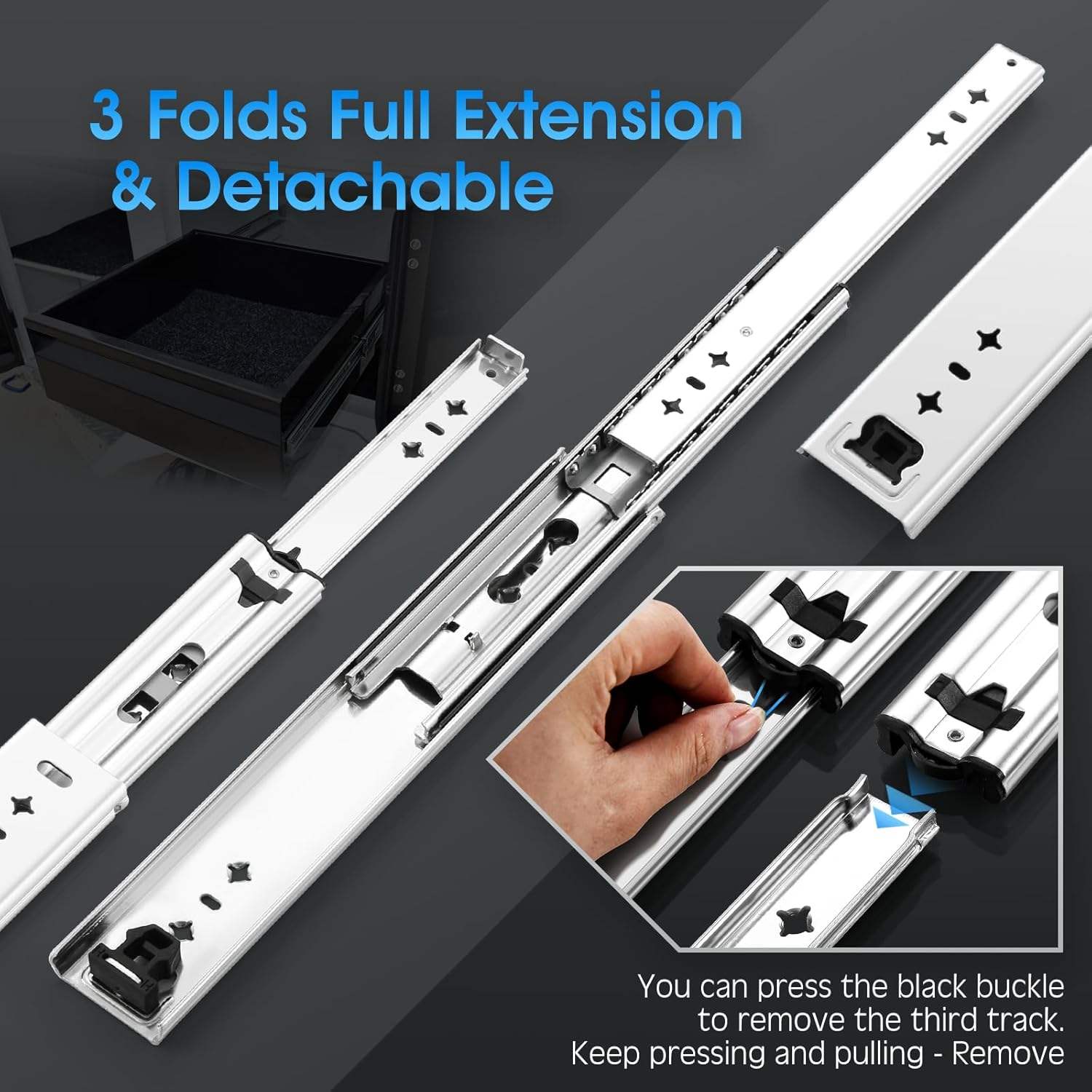 3 Folds Full Extension & Detachable

You can press the black buckle to remove the third track. Keep pressing and pulling - Remove